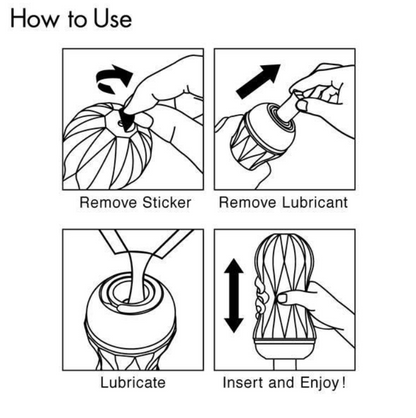 How to Use

Remove Sticker

Remove Lubricant

Lubricate

Insert and Enjoy!