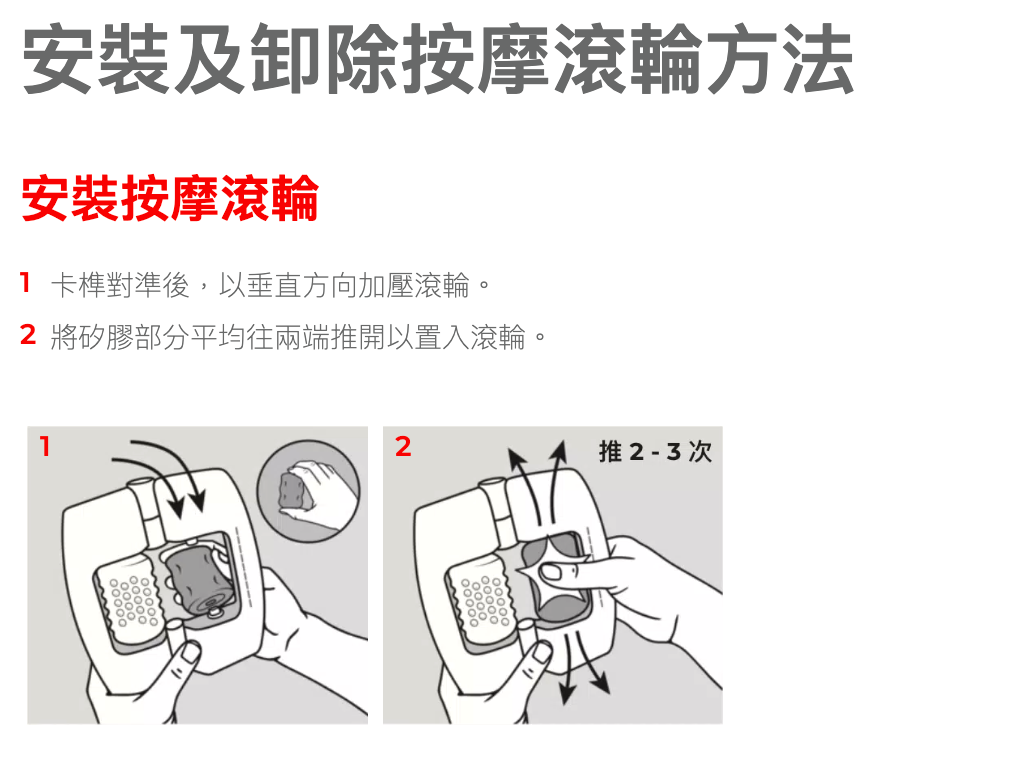 安裝及卸除按摩滾輪方法

安裝按摩滾輪

1 卡榫對準後，以垂直方向加壓滾輪。

2 將矽膠部分平均往兩端推開以置入滾輪。

1

2

推 2 - 3 次